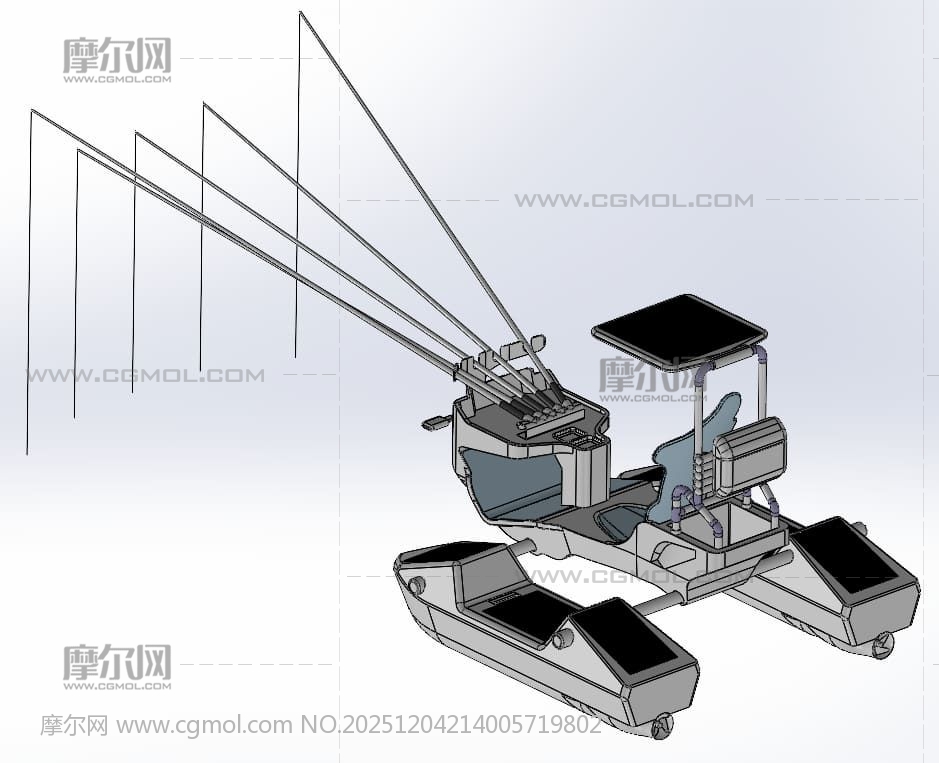 摩尔网
WWW.CGMOL.COM

WWW.CGMOL.COM

WWW.CGMOL.COM

摩尔网
WWW.CGMOL.COM

WWW.CGMOL.COM

摩尔网
WWW.CGMOL.COM

摩尔网 www.cgmol.com NO.20251204214005719802